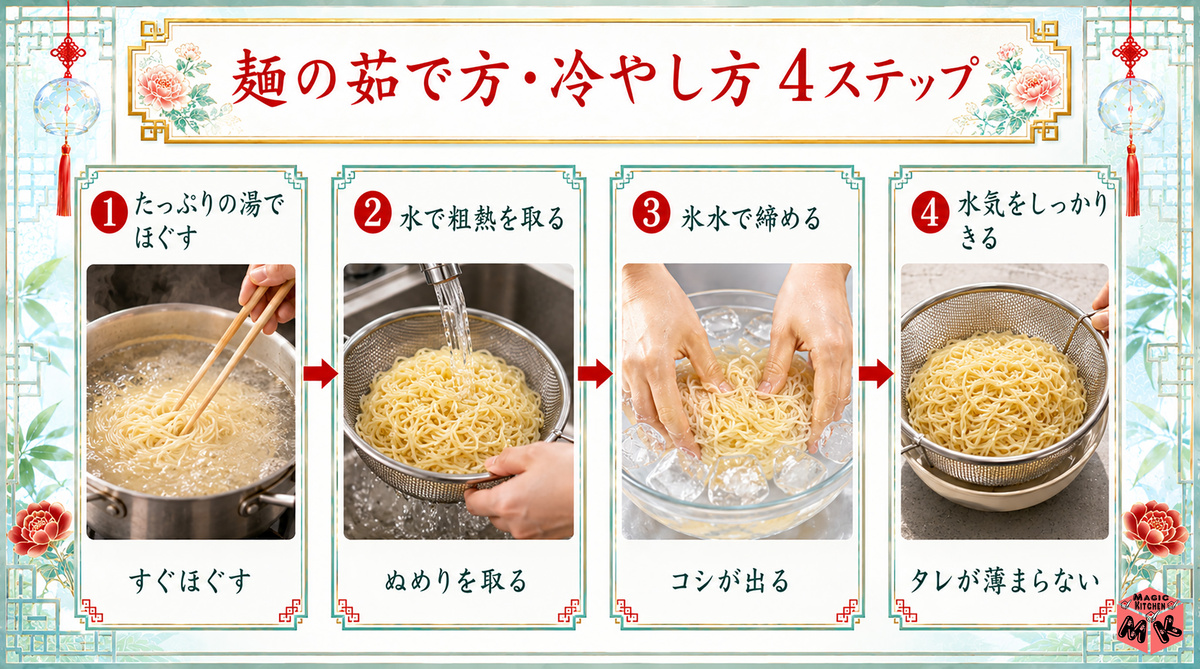 麺の茹で方・冷やし方 4ステップ

1 たっぷりの湯でほぐす

すぐほぐす

2 水で粗熱を取る

ぬめりを取る

3 氷水で締める

コシが出る

4 水気をしっかりきる

タレが薄まらない

MAGIC KITCHEN MK