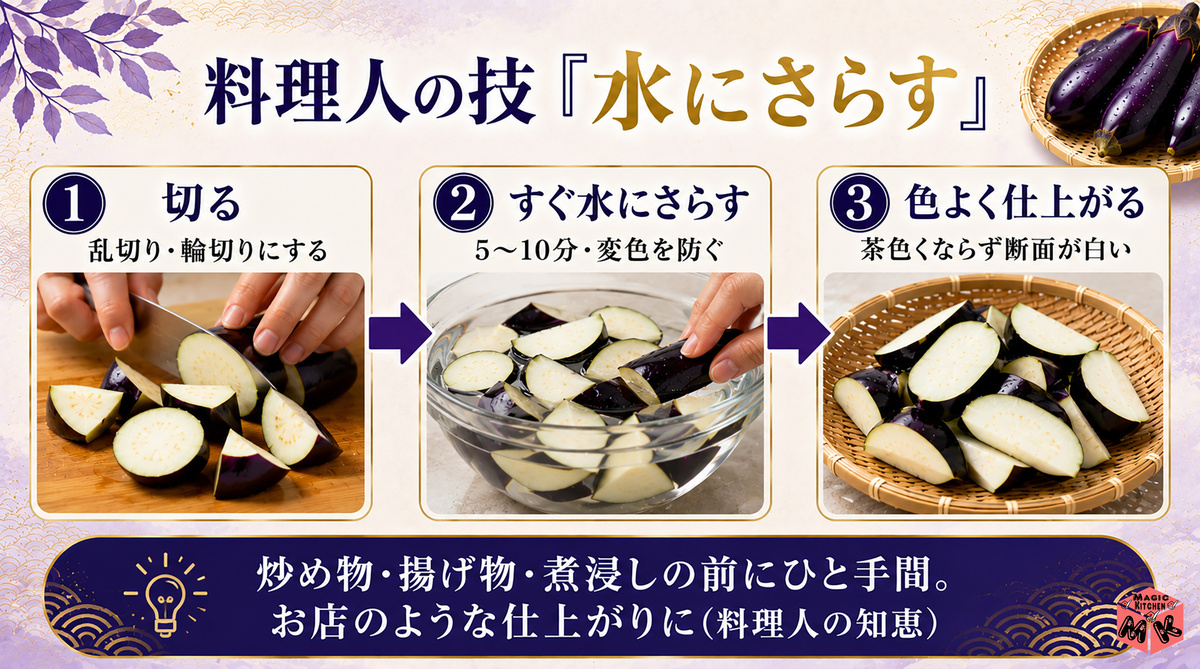 料理人の技『水にさらす』

1 切る
乱切り・輪切りにする

2 すぐ水にさらす
5〜10分・変色を防ぐ

3 色よく仕上がる
茶色くならず断面が白い

炒め物・揚げ物・煮浸しの前にひと手間。
お店のような仕上がりに(料理人の知恵)

MAGIC KITCHEN
MK