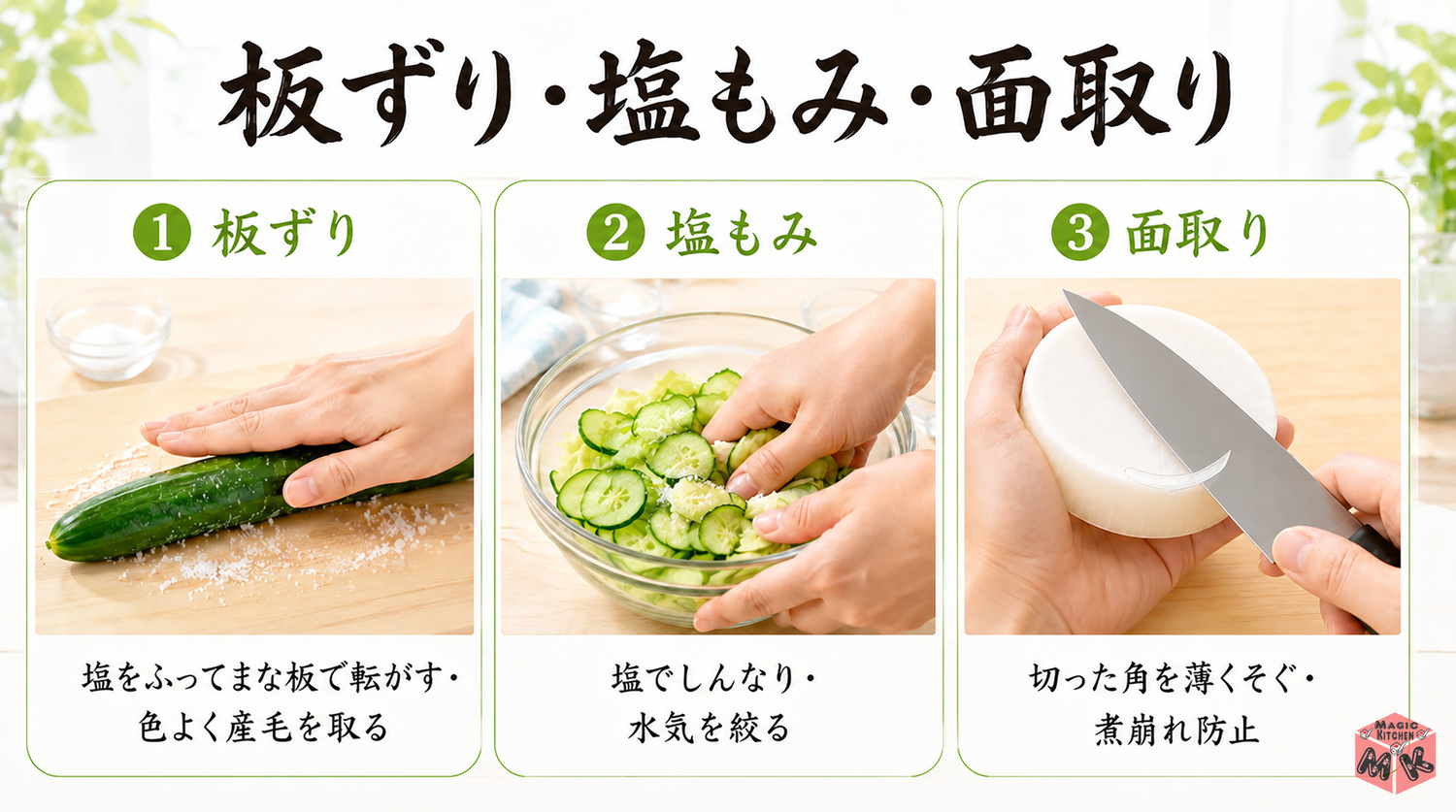 板ずり・塩もみ・面取り

1 板ずり

塩をふってまな板で転がす・色よく産毛を取る

2 塩もみ

塩でしんなり・水気を絞る

3 面取り

切った角を薄くそぐ・煮崩れ防止

MAGIC KITCHEN
MK