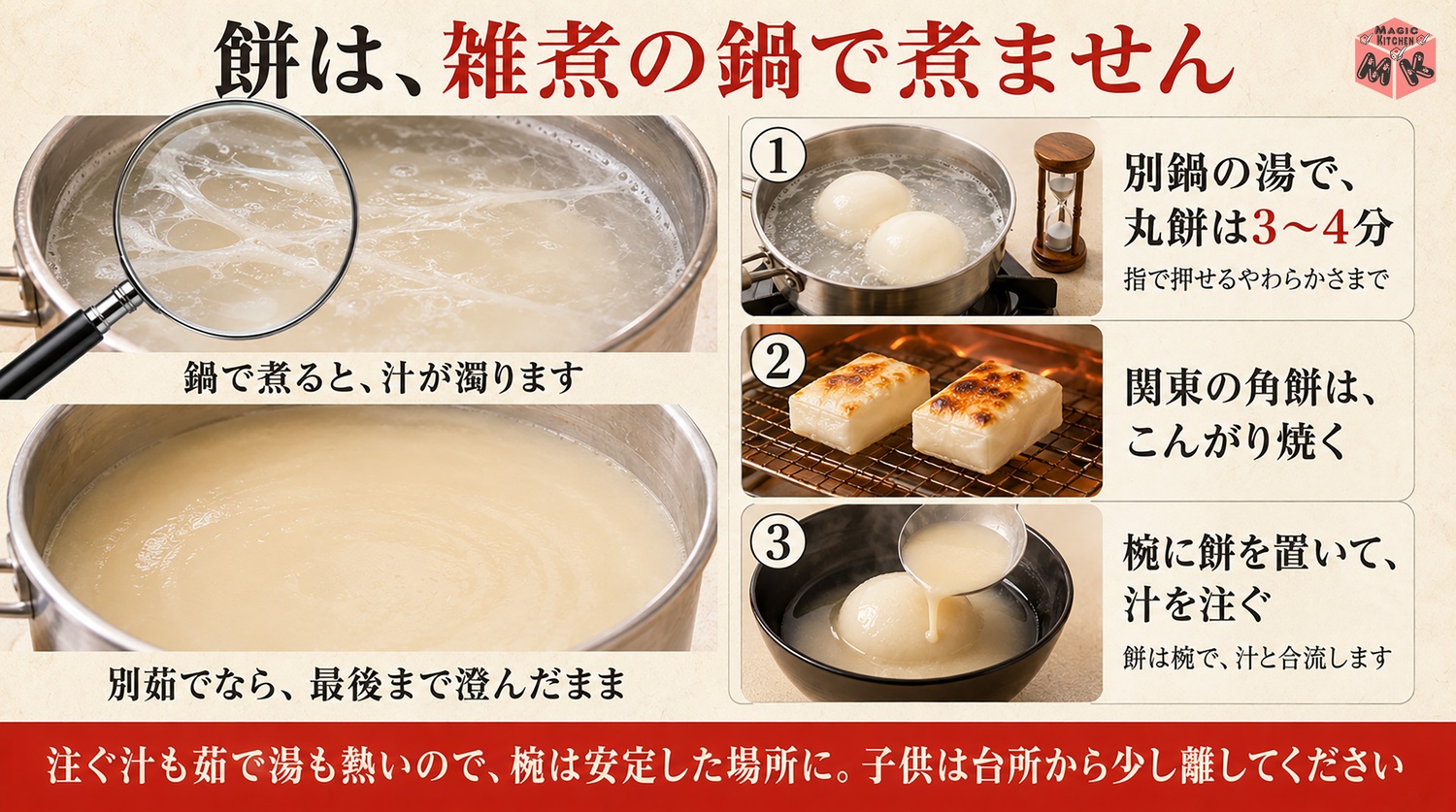 餅は、雑煮の鍋で煮ません

MAGIC KITCHEN
MK

鍋で煮ると、汁が濁ります

別茹でなら、最後まで澄んだまま

①
別鍋の湯で、丸餅は3〜4分
指で押せるやわらかさまで

②
関東の角餅は、こんがり焼く

③
椀に餅を置いて、汁を注ぐ
餅は椀で、汁と合流します

注ぐ汁も茹で湯も熱いので、椀は安定した場所に。子供は台所から少し離してください