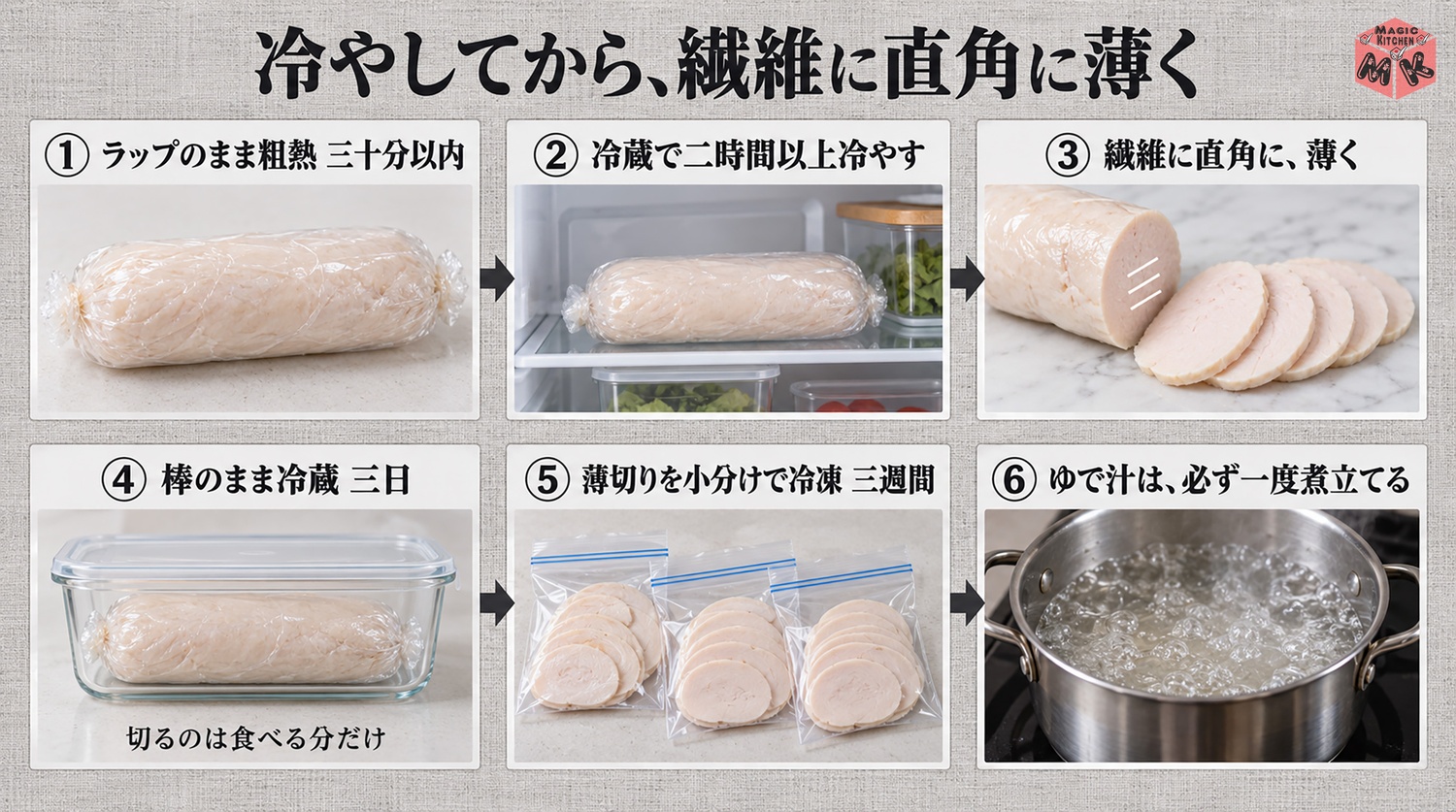 冷やしてから、繊維に直角に薄く

MAGIC KITCHEN
MK

① ラップのまま粗熱 三十分以内

② 冷蔵で二時間以上冷やす

③ 繊維に直角に、薄く

④ 棒のまま冷蔵 三日

切るのは食べる分だけ

⑤ 薄切りを小分けで冷凍 三週間

⑥ ゆで汁は、必ず一度煮立てる